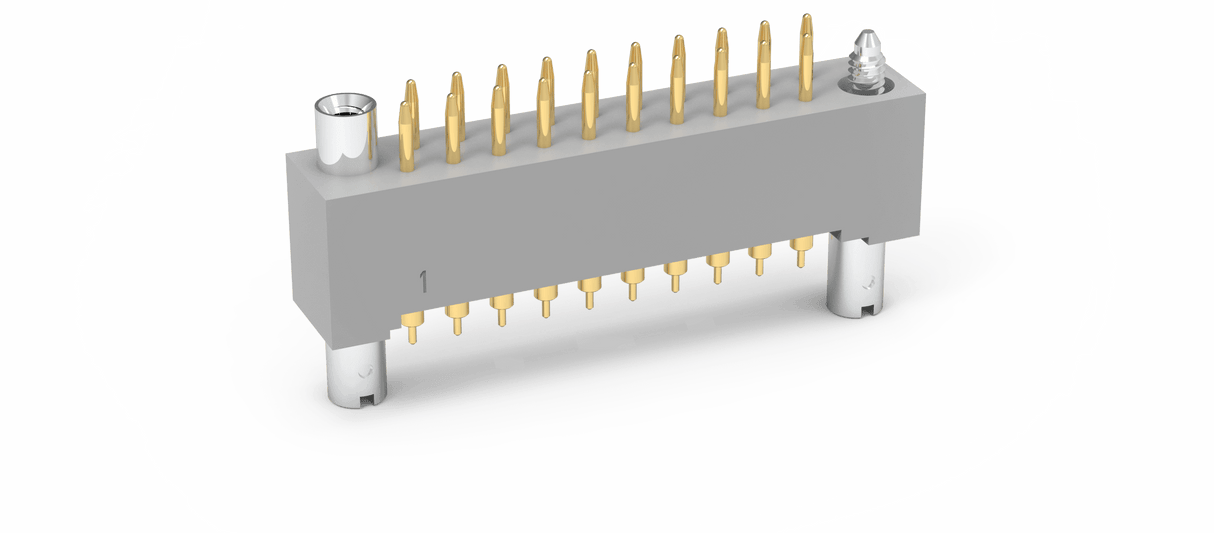 1