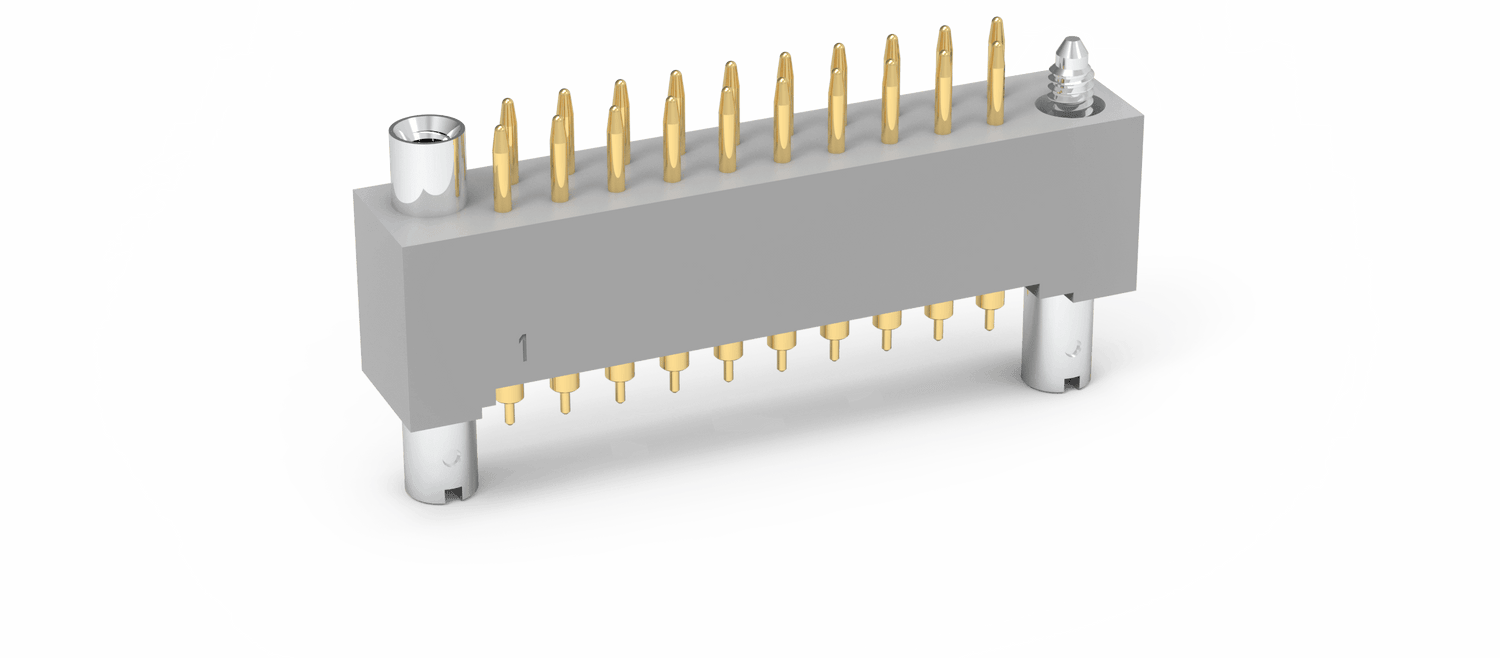 1